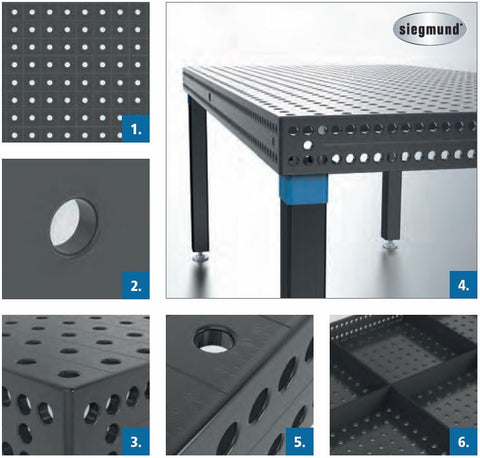 1.

siegmund

2.

4.

3.

5.

6.