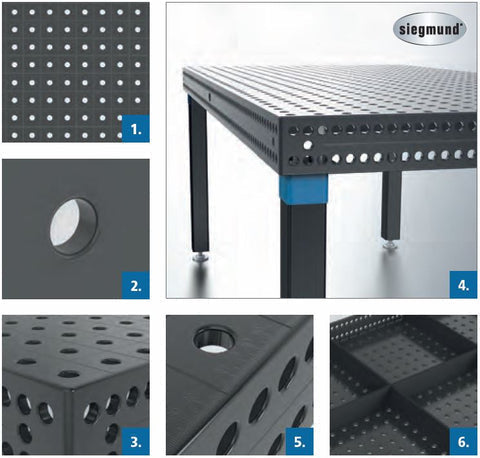 1.

siegmund

2.

4.

3.

5.

6.